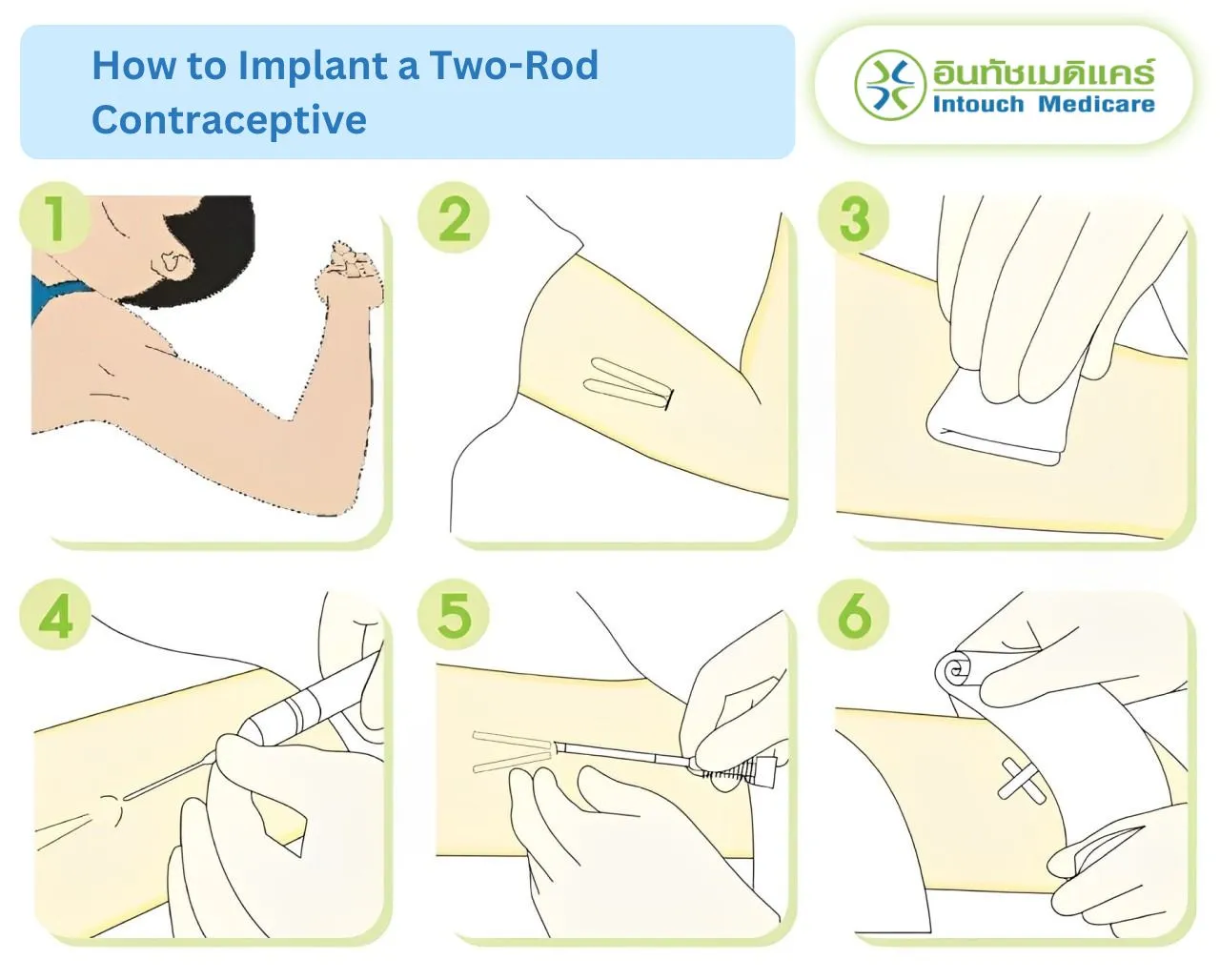 How to Implant a Two-Rod Contraceptive

อินทัชเมดิแคร์
Intouch Medicare

1

2

3

4

5

6