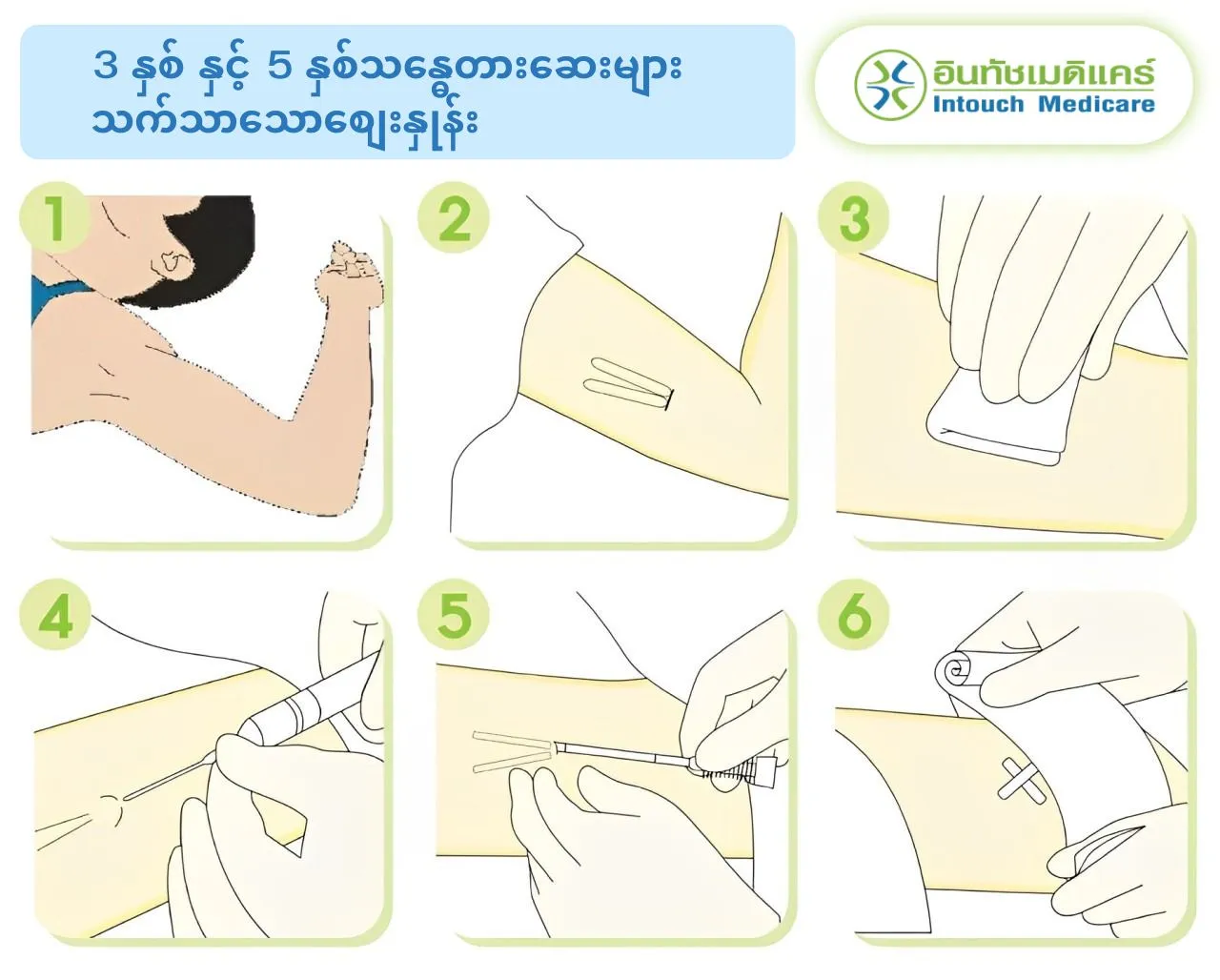 3 နှစ် နှင့် 5 နှစ်သန္ဓေတားဆေးများ သက်သာသောဈေးနှုန်း

อินทัชเมดิแคร์
Intouch Medicare

1

2

3

4

5

6